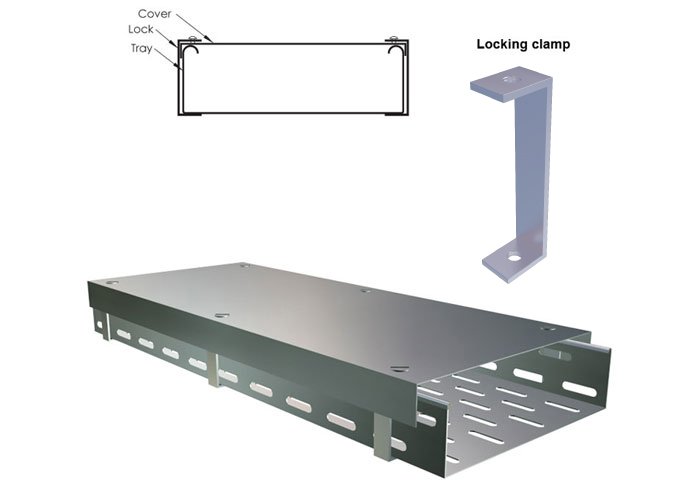 Cover
Lock
Tray

Locking clamp